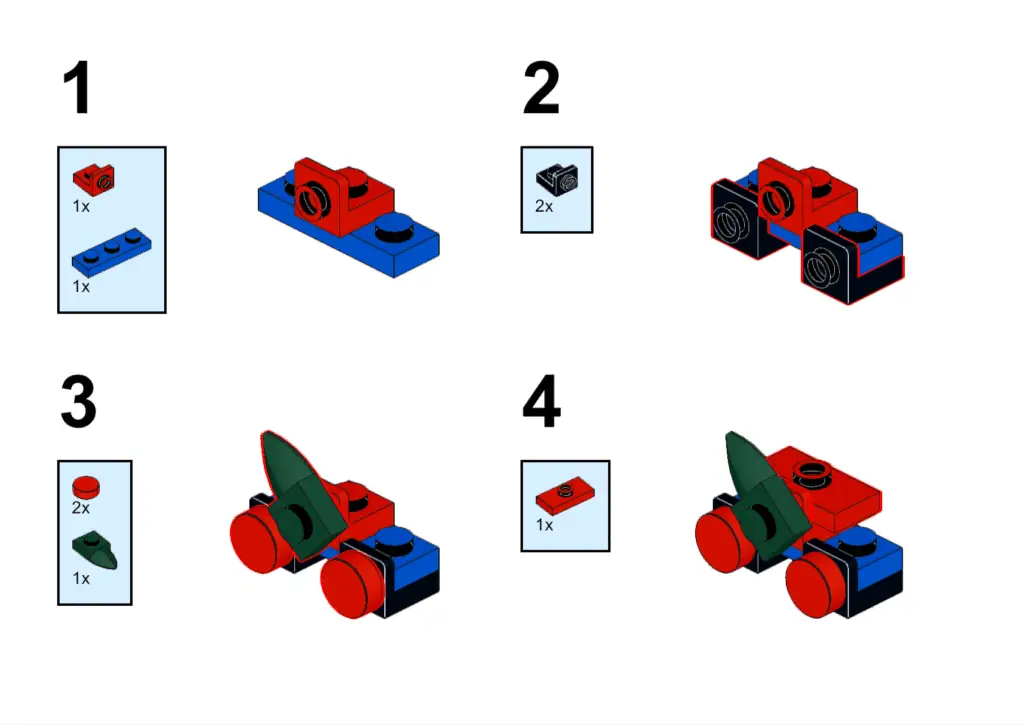 1

1x

1x

2

2x

3

2x

1x

4

1x