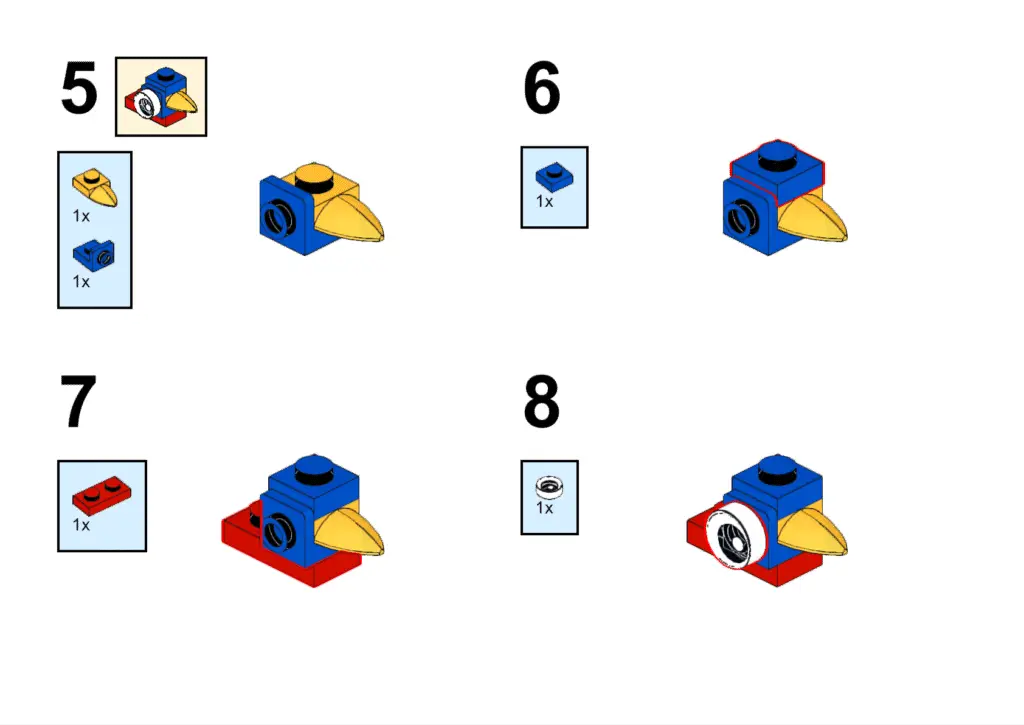 5

1x

1x

6

1x

7

1x

8

1x